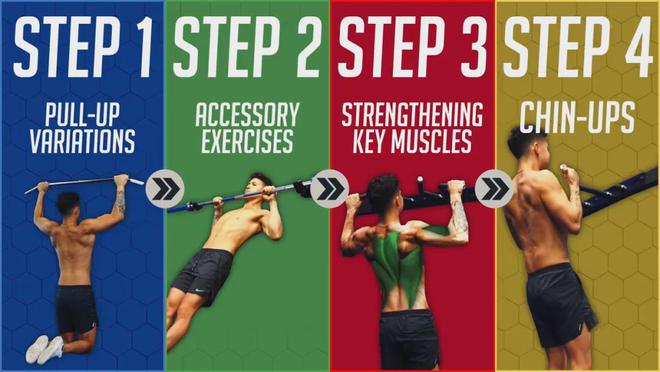 STEP 1

PULL-UP VARIATIONS

STEP 2

ACCESSORY EXERCISES

STEP 3

STRENGTHENING KEY MUSCLES

STEP 4

CHIN-UPS