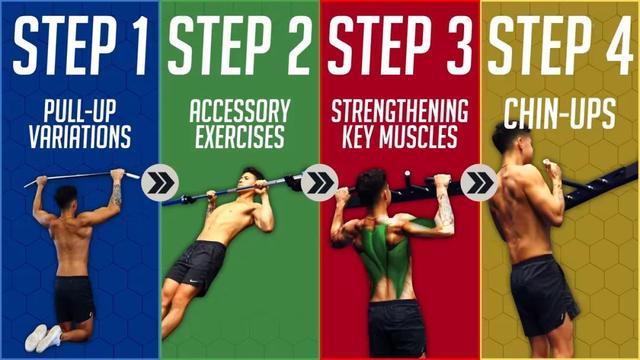 STEP 1
PULL-UP VARIATIONS

STEP 2
ACCESSORY EXERCISES

STEP 3
STRENGTHENING KEY MUSCLES

STEP 4
CHIN-UPS